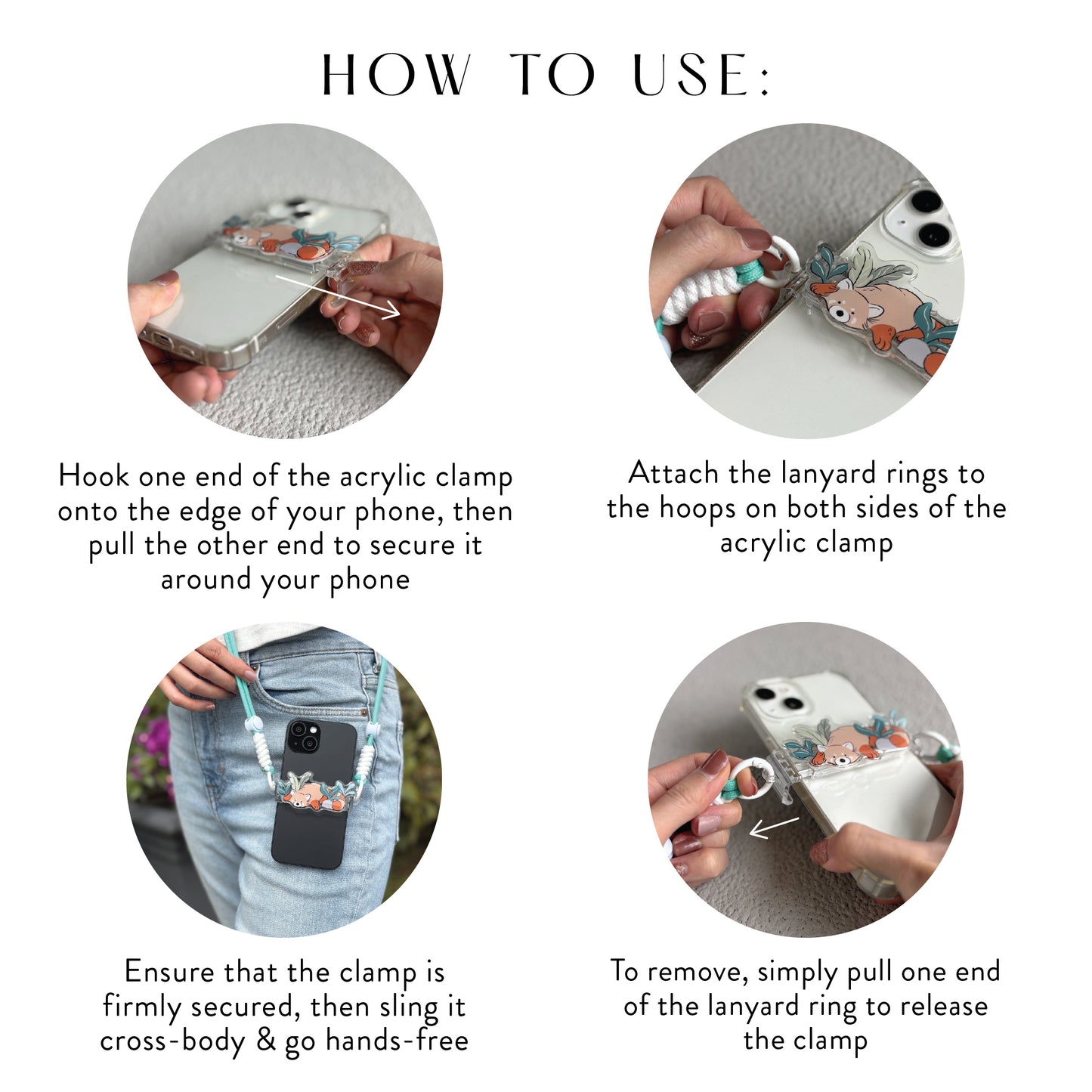 HOW TO USE:

Hook one end of the acrylic clamp onto the edge of your phone, then pull the other end to secure it around your phone

Attach the lanyard rings to the hoops on both sides of the acrylic clamp

Ensure that the clamp is firmly secured, then sling it cross-body & go hands-free

To remove, simply pull one end of the lanyard ring to release the clamp